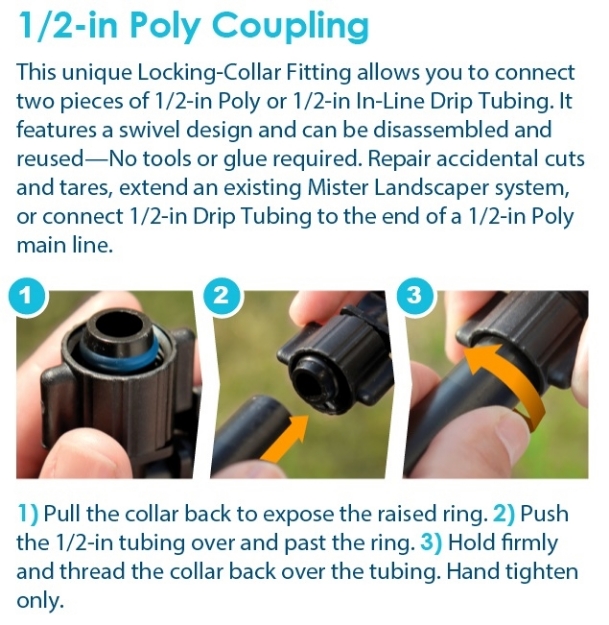 1/2-in Poly Coupling

This unique Locking-Collar Fitting allows you to connect two pieces of 1/2-in Poly or 1/2-in In-Line Drip Tubing. It features a swivel design and can be disassembled and reused—No tools or glue required. Repair accidental cuts and tares, extend an existing Mister Landscaper system, or connect 1/2-in Drip Tubing to the end of a 1/2-in Poly main line.

1

2

3

1) Pull the collar back to expose the raised ring. 2) Push the 1/2-in tubing over and past the ring. 3) Hold firmly and thread the collar back over the tubing. Hand tighten only.