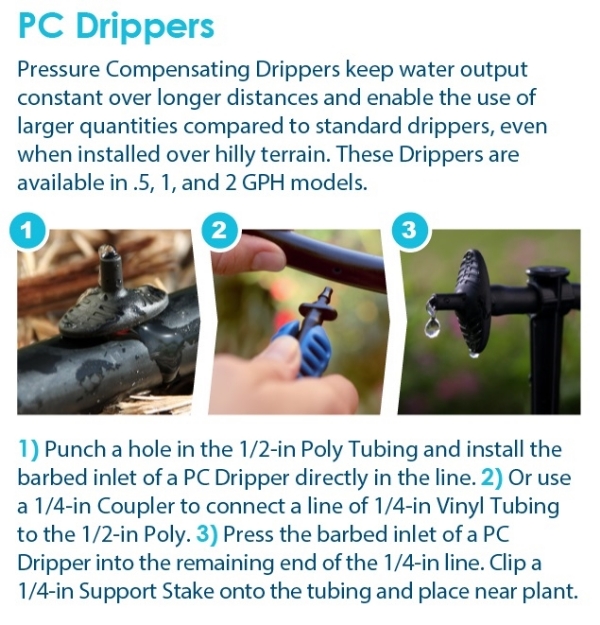 PC Drippers

Pressure Compensating Drippers keep water output constant over longer distances and enable the use of larger quantities compared to standard drippers, even when installed over hilly terrain. These Drippers are available in .5, 1, and 2 GPH models.

1

2

3

1) Punch a hole in the 1/2-in Poly Tubing and install the barbed inlet of a PC Dripper directly in the line. 2) Or use a 1/4-in Coupler to connect a line of 1/4-in Vinyl Tubing to the 1/2-in Poly. 3) Press the barbed inlet of a PC Dripper into the remaining end of the 1/4-in line. Clip a 1/4-in Support Stake onto the tubing and place near plant.