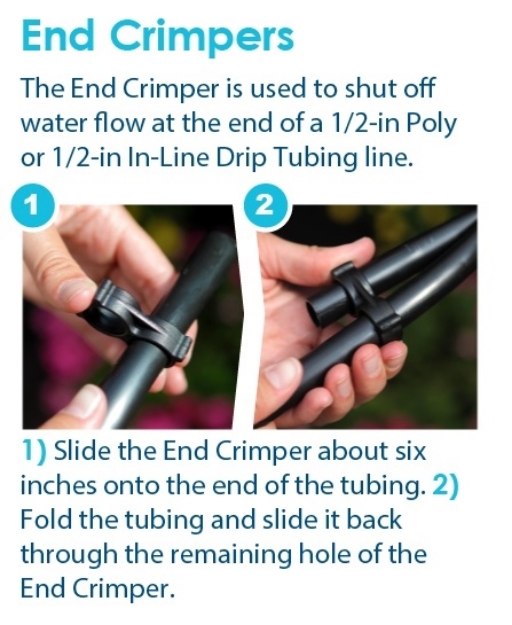 End Crimpers

The End Crimper is used to shut off water flow at the end of a 1/2-in Poly or 1/2-in In-Line Drip Tubing line.

1

2

1) Slide the End Crimper about six inches onto the end of the tubing. 2) Fold the tubing and slide it back through the remaining hole of the End Crimper.